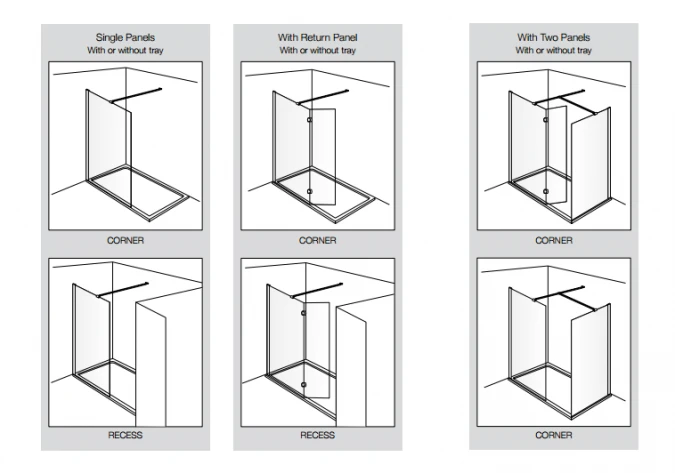 Single Panels
With or without tray

CORNER

RECESS

With Return Panel
With or without tray

CORNER

RECESS

With Two Panels
With or without tray

CORNER

CORNER